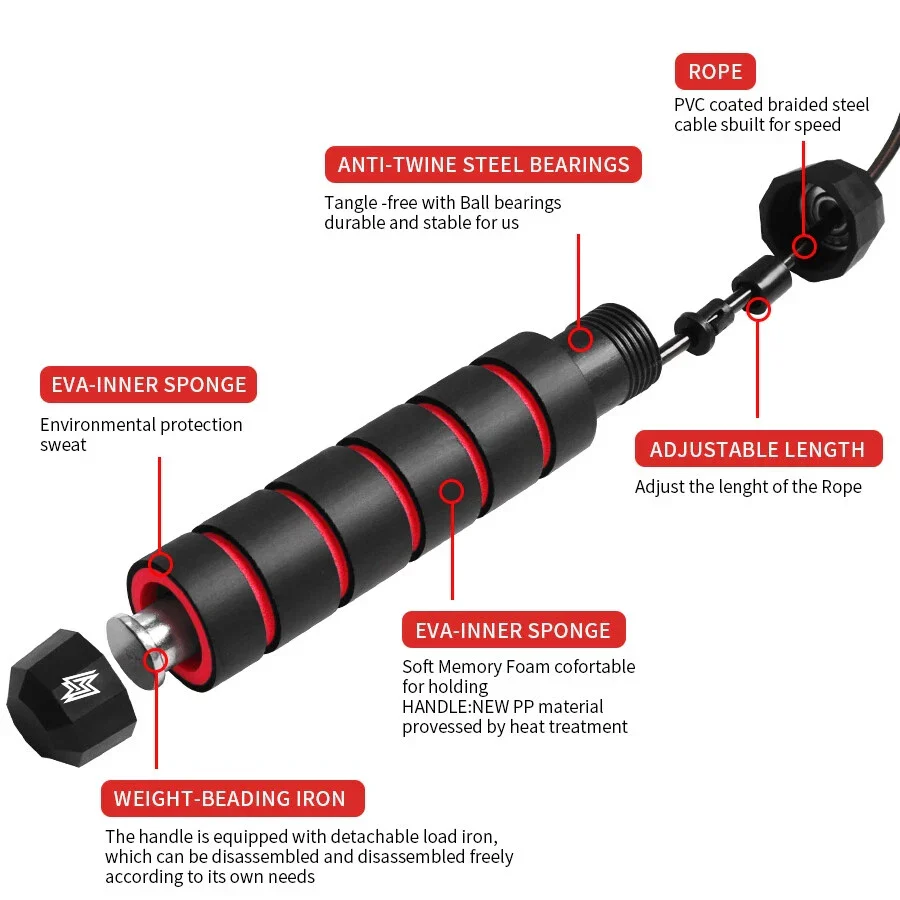 ROPE
PVC coated braided steel cable sbuilt for speed

ANTI-TWINE STEEL BEARINGS
Tangle -free with Ball bearings durable and stable for us

EVA-INNER SPONGE
Environmental protection sweat

ADJUSTABLE LENGTH
Adjust the lenght of the Rope

EVA-INNER SPONGE
Soft Memory Foam cofortable for holding
HANDLE:NEW PP material provessed by heat treatment

WEIGHT-BEADING IRON
The handle is equipped with detachable load iron, which can be disassembled and disassembled freely according to its own needs