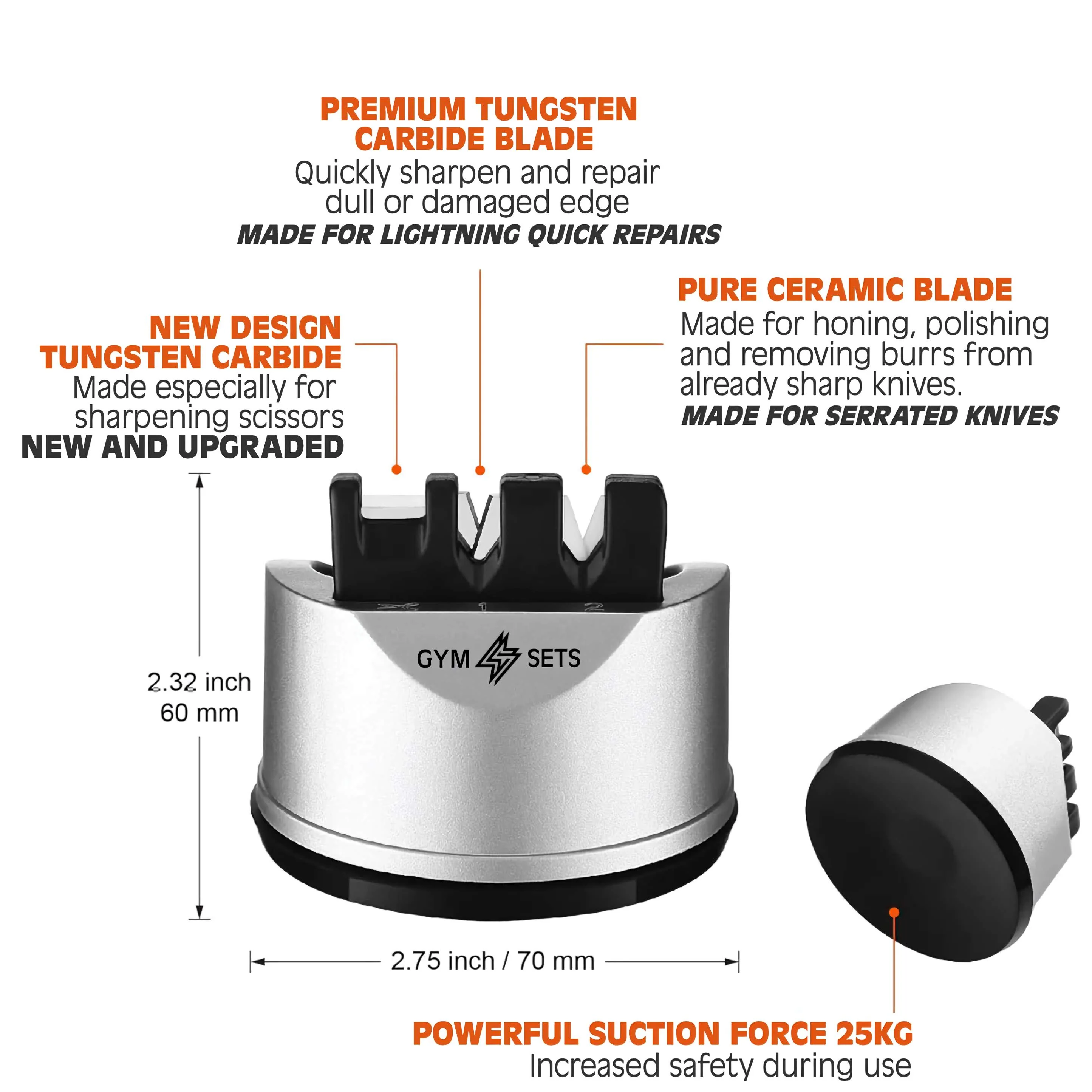 PREMIUM TUNGSTEN CARBIDE BLADE
Quickly sharpen and repair dull or damaged edge
MADE FOR LIGHTNING QUICK REPAIRS

NEW DESIGN TUNGSTEN CARBIDE
Made especially for sharpening scissors
NEW AND UPGRADED

PURE CERAMIC BLADE
Made for honing, polishing and removing burrs from already sharp knives.
MADE FOR SERRATED KNIVES

1 2

GYM SETS

2.32 inch
60 mm

2.75 inch / 70 mm

POWERFUL SUCTION FORCE 25KG
Increased safety during use